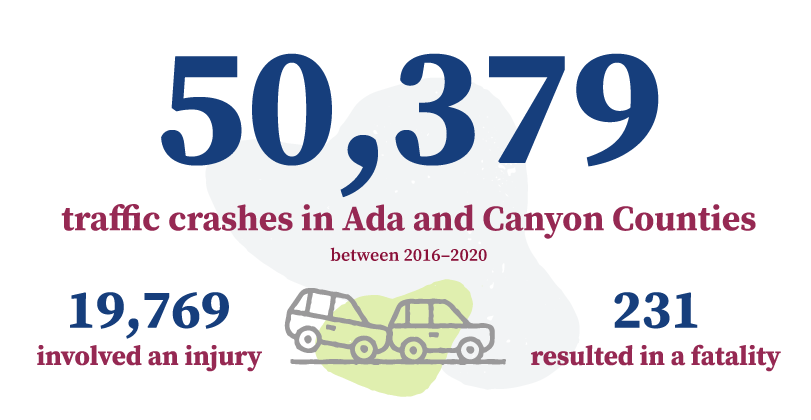 50,379

traffic crashes in Ada and Canyon Counties

between 2016–2020

19,769
involved an injury

231
resulted in a fatality